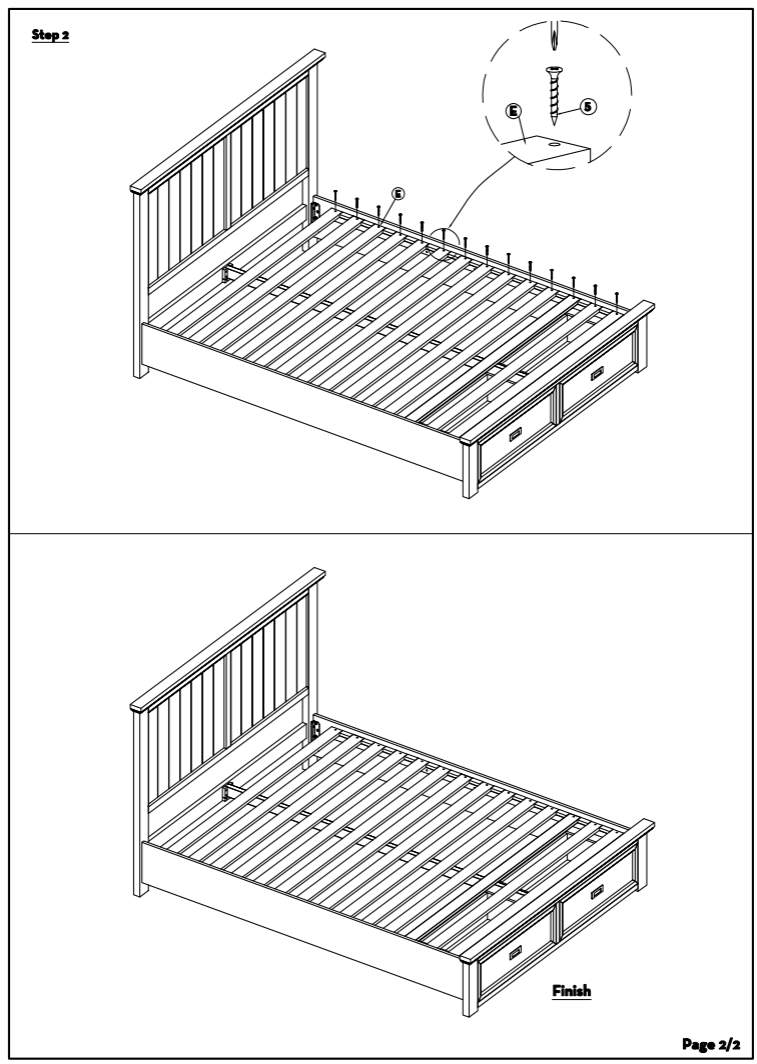 Step 2

E

5

E

Finish

Page 2/2