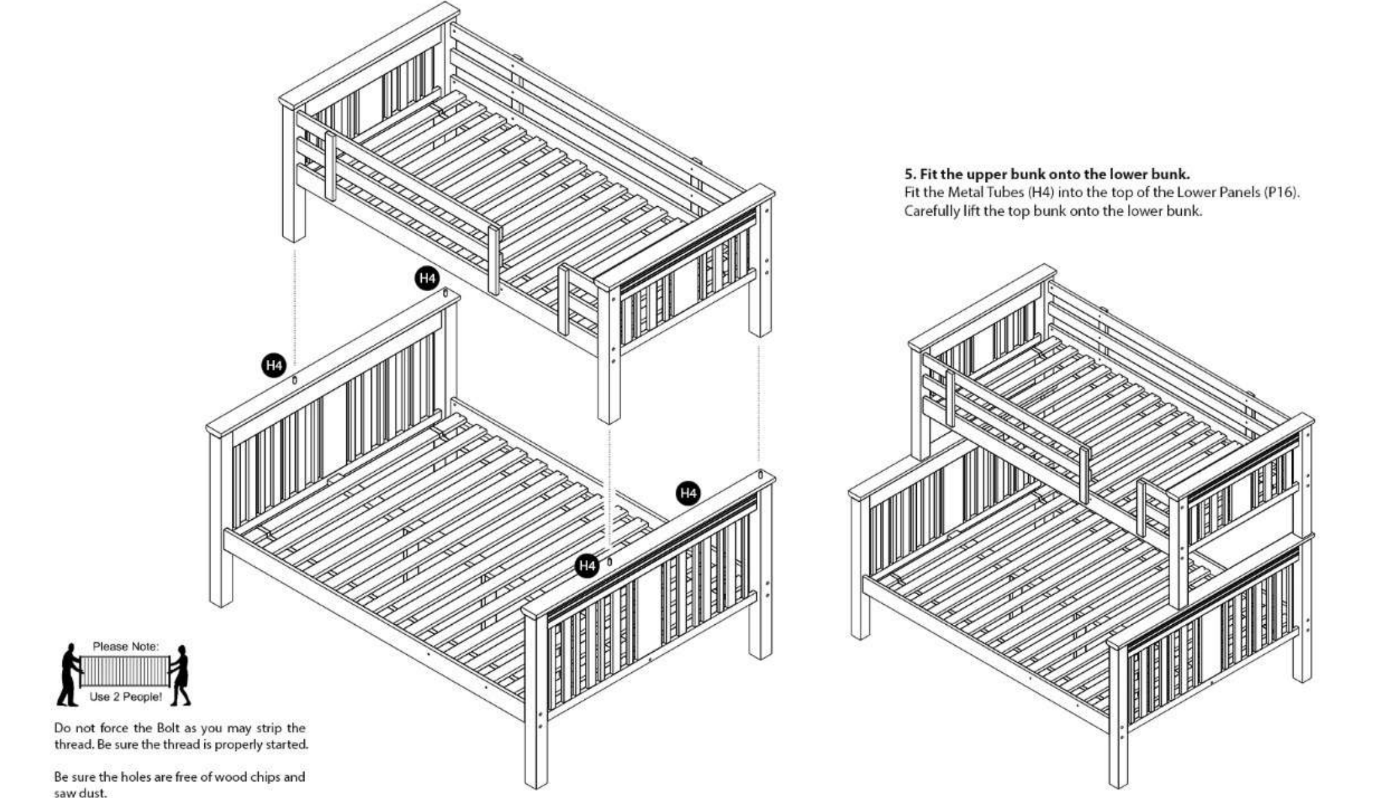 H4

H4

H4

H4

5. Fit the upper bunk onto the lower bunk.
Fit the Metal Tubes (H4) into the top of the Lower Panels (P16). Carefully lift the top bunk onto the lower bunk.

Please Note:
Use 2 People!

Do not force the Bolt as you may strip the thread. Be sure the thread is properly started.

Be sure the holes are free of wood chips and saw dust.