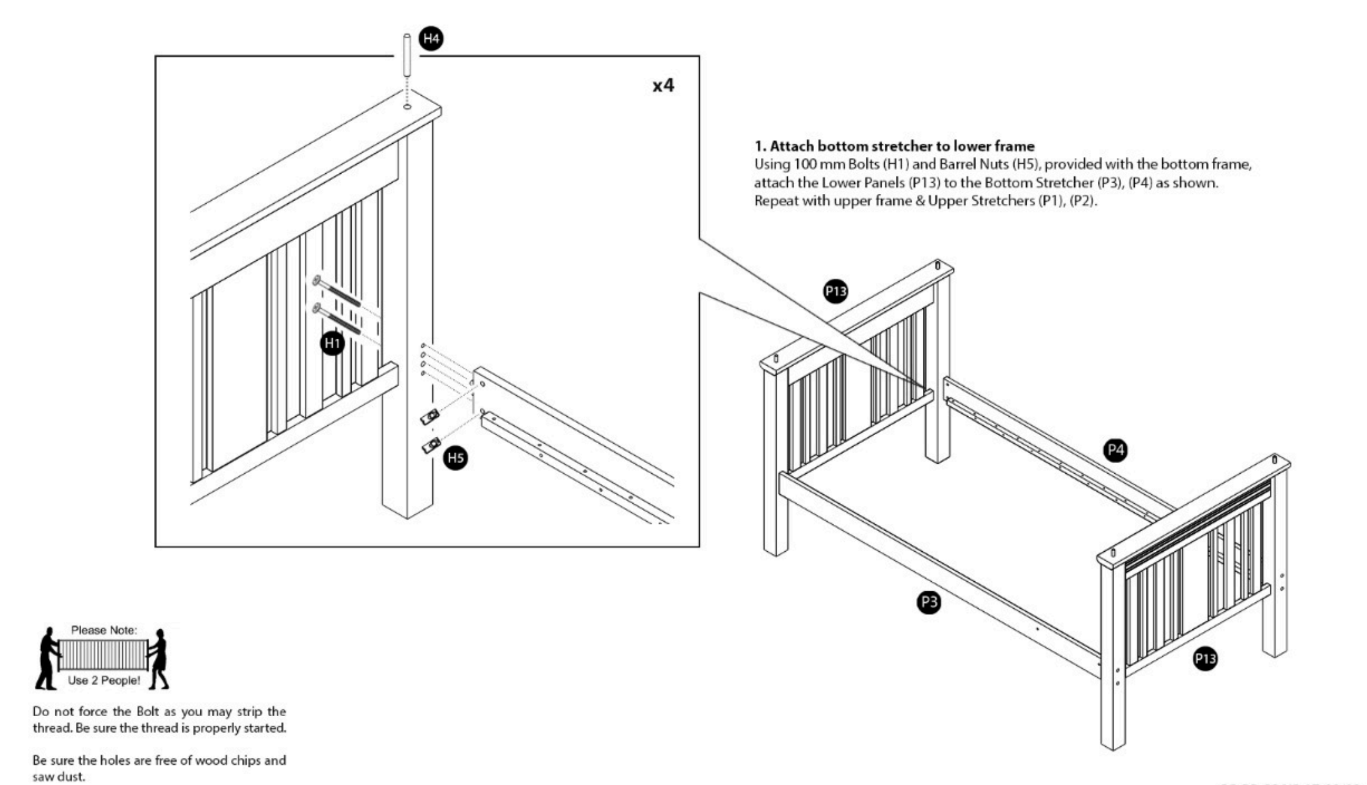 H4

x4

H1

H5

1. Attach bottom stretcher to lower frame
Using 100 mm Bolts (H1) and Barrel Nuts (H5), provided with the bottom frame, attach the Lower Panels (P13) to the Bottom Stretcher (P3), (P4) as shown. Repeat with upper frame & Upper Stretchers (P1), (P2).

P13

P4

P3

P13

Please Note:
Use 2 People!

Do not force the Bolt as you may strip the thread. Be sure the thread is properly started.

Be sure the holes are free of wood chips and saw dust.