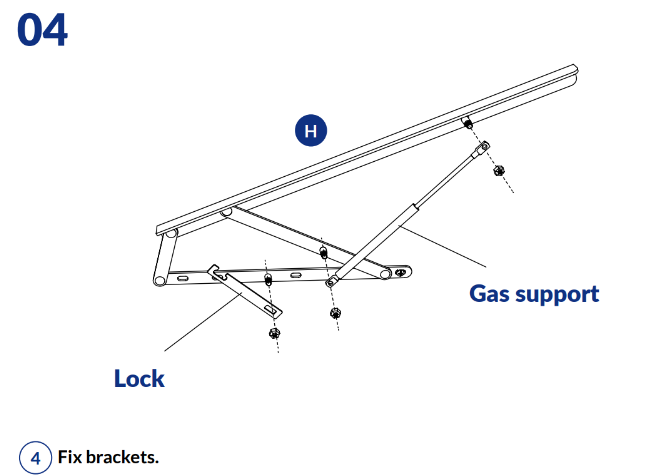 04

H

Gas support

Lock

4 Fix brackets.