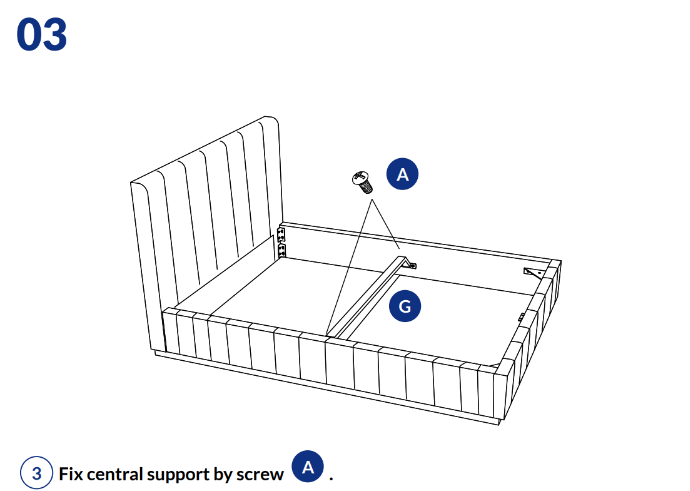 03

A

G

3 Fix central support by screw A .