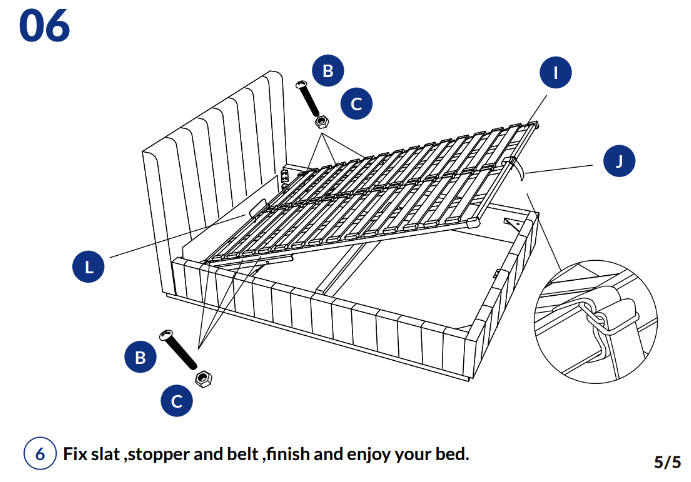 06

B

C

I

J

L

B

C

6 Fix slat ,stopper and belt ,finish and enjoy your bed.

5/5