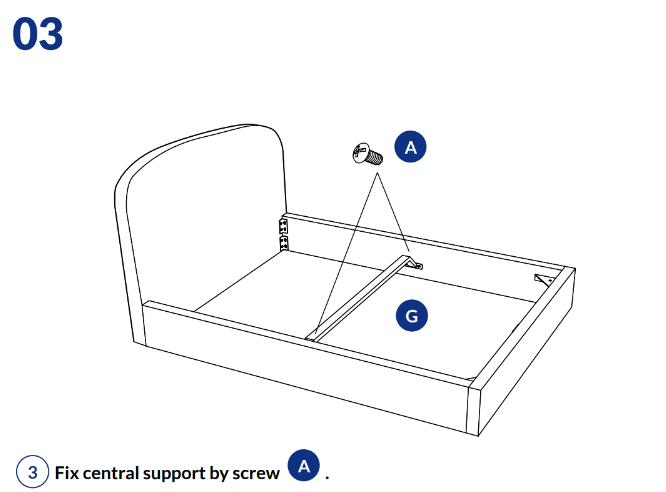 03

A

G

3 Fix central support by screw A .