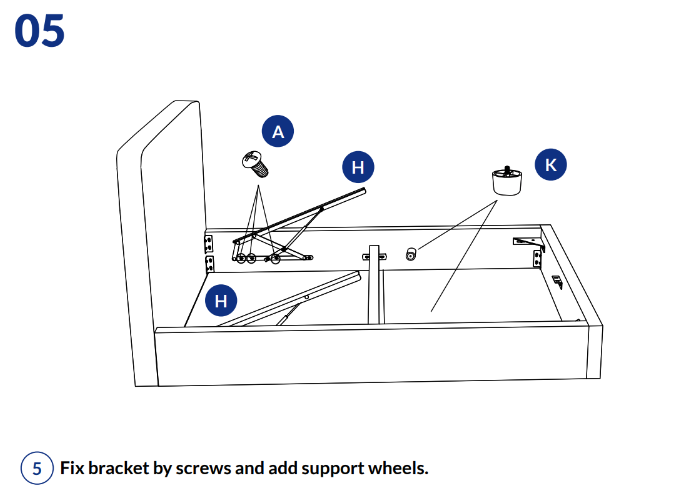 05

A

H

K

H

5 Fix bracket by screws and add support wheels.