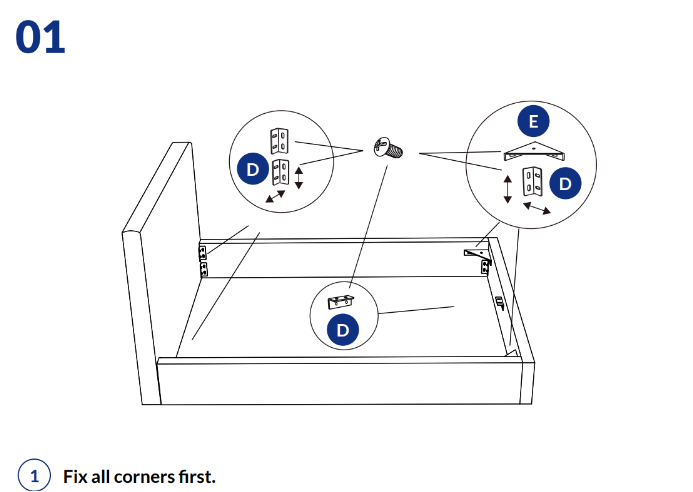 01

D

E

D

D

1 Fix all corners first.