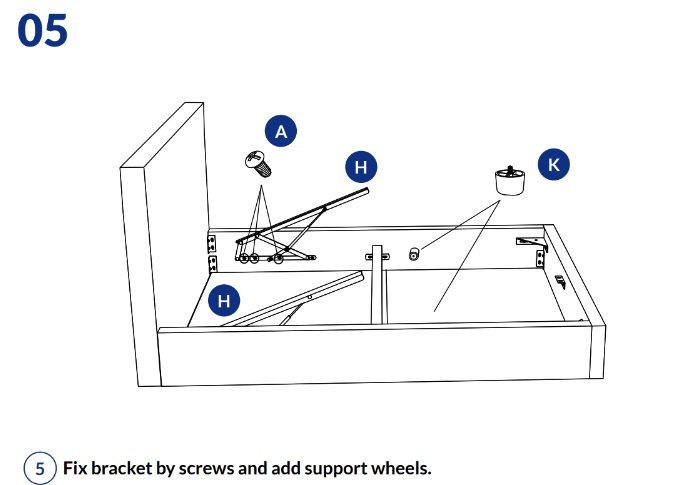 05

A

H

K

H

5 Fix bracket by screws and add support wheels.