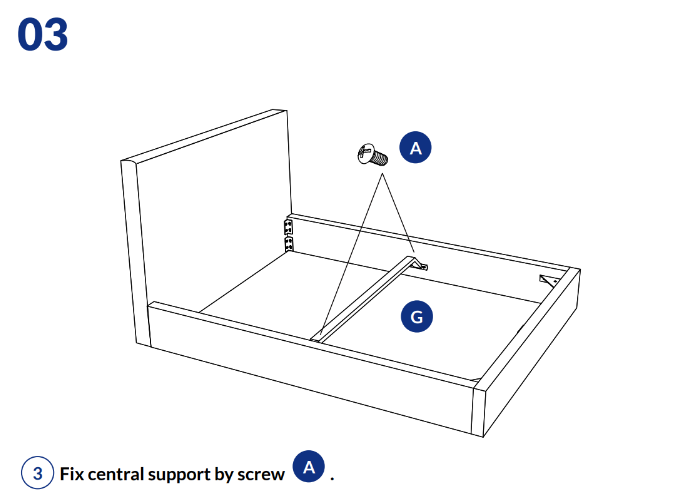 03

A

G

3 Fix central support by screw A .