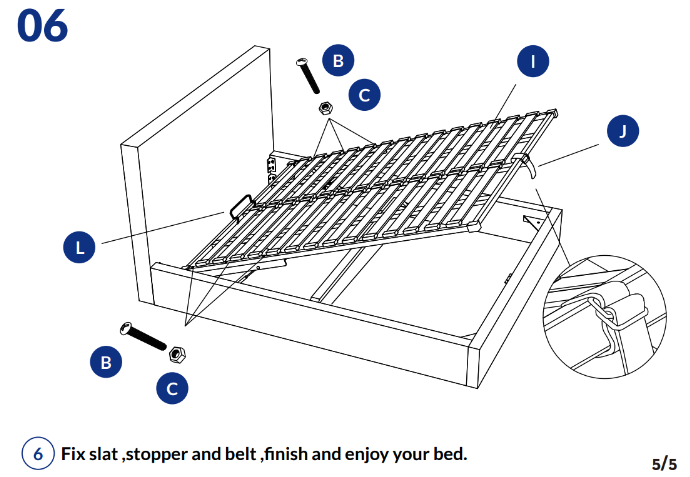 06

B

C

I

J

L

B

C

6 Fix slat ,stopper and belt ,finish and enjoy your bed.

5/5