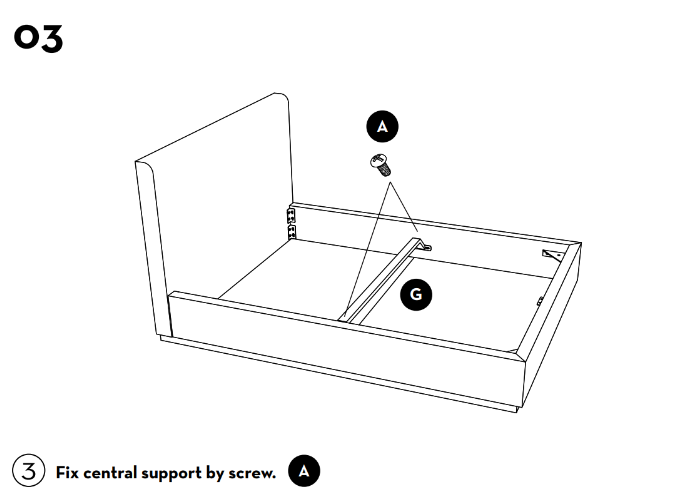 03

A

G

3 Fix central support by screw. A