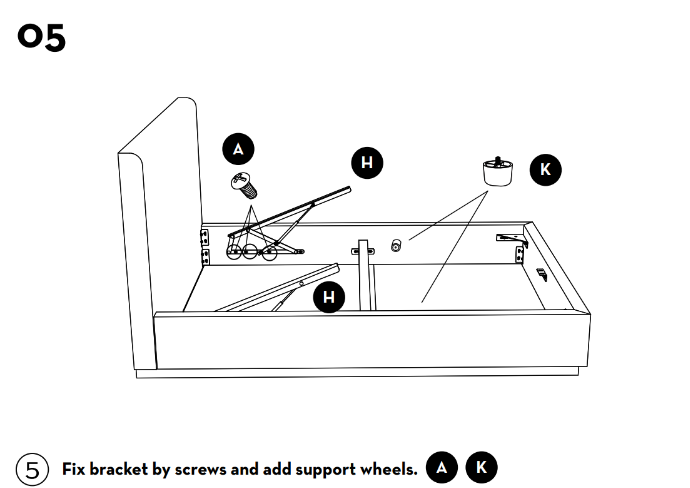 05

A

H

K

H

5 Fix bracket by screws and add support wheels. A K