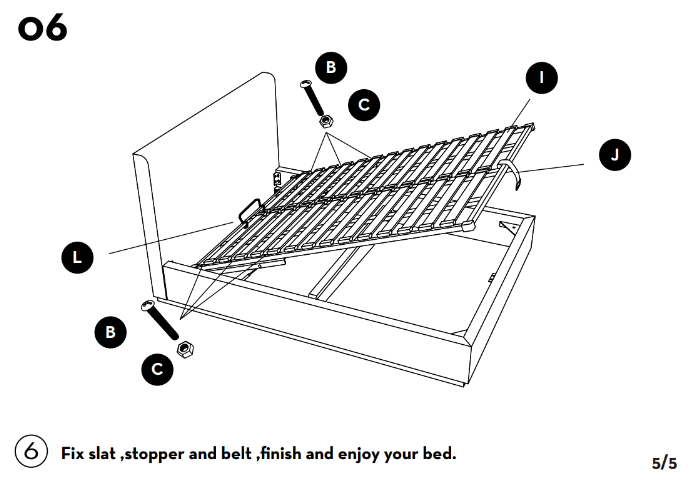 06

B

C

I

J

L

B

C

6 Fix slat ,stopper and belt ,finish and enjoy your bed.

5/5