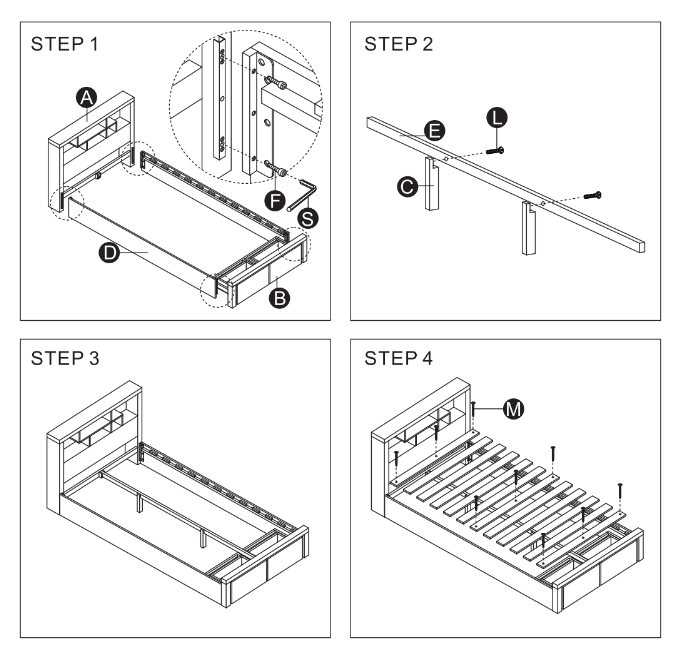 STEP 1

A

F

S

D

B

STEP 2

E

L

C

STEP 3

STEP 4

M