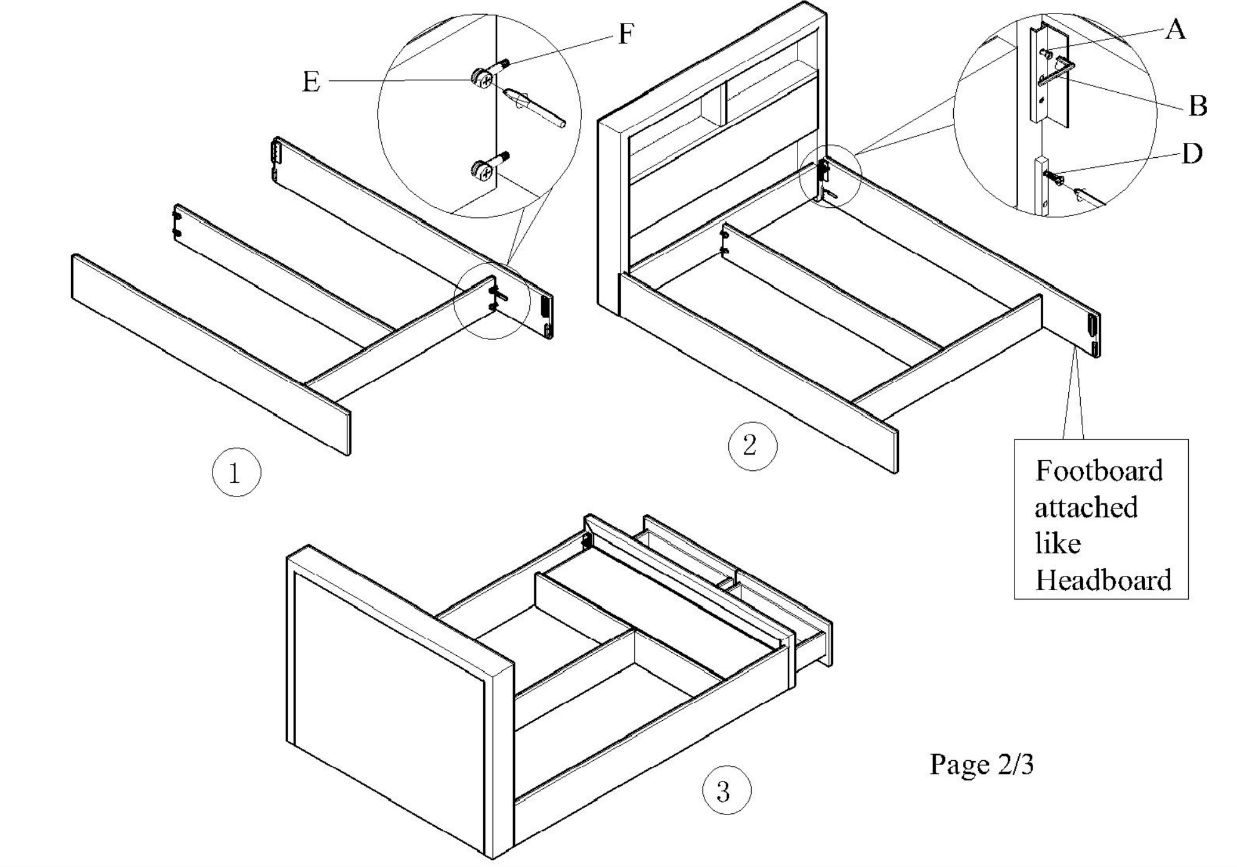 F
E
A
B
D
1
2
Footboard attached like Headboard
3
Page 2/3