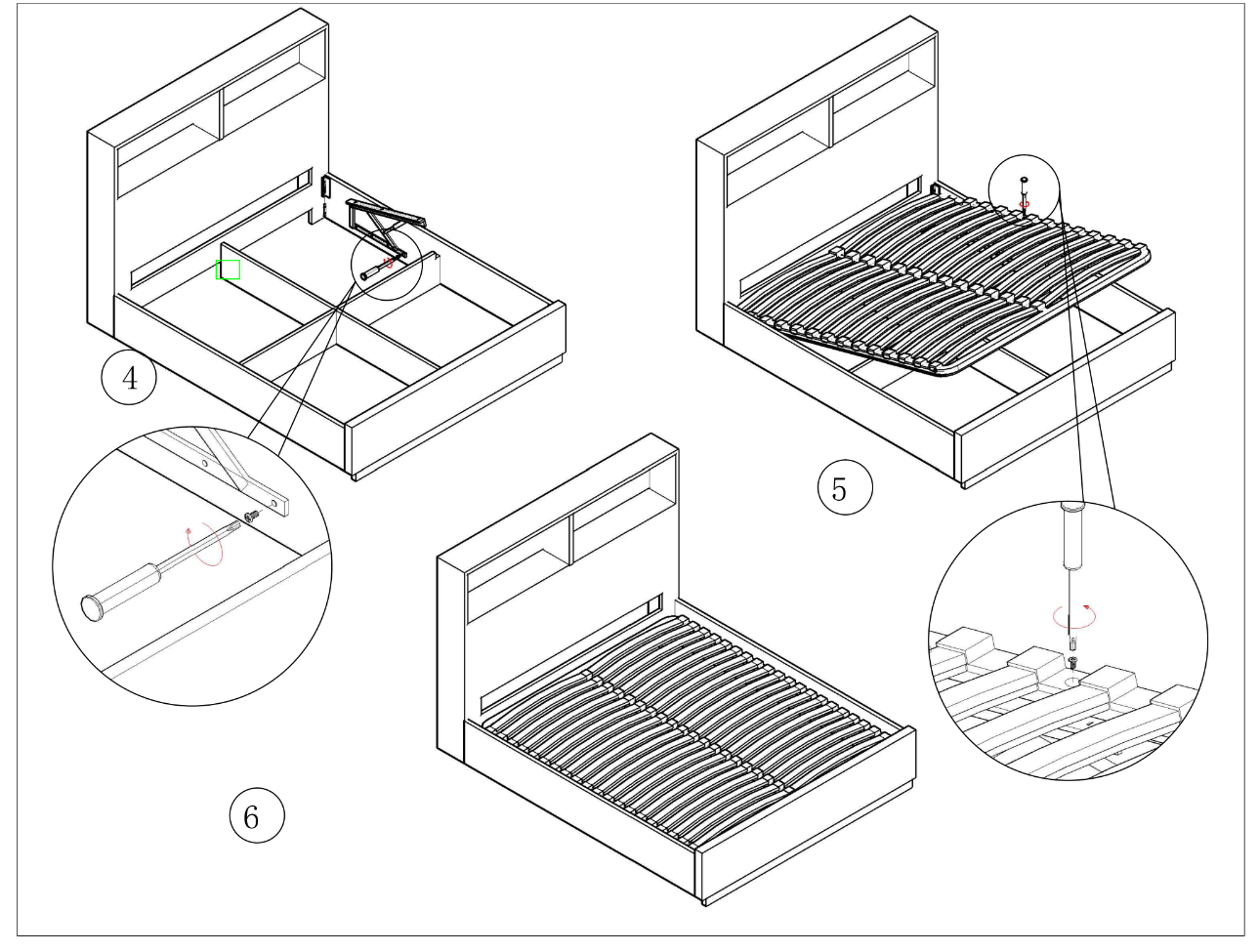 4

5

6