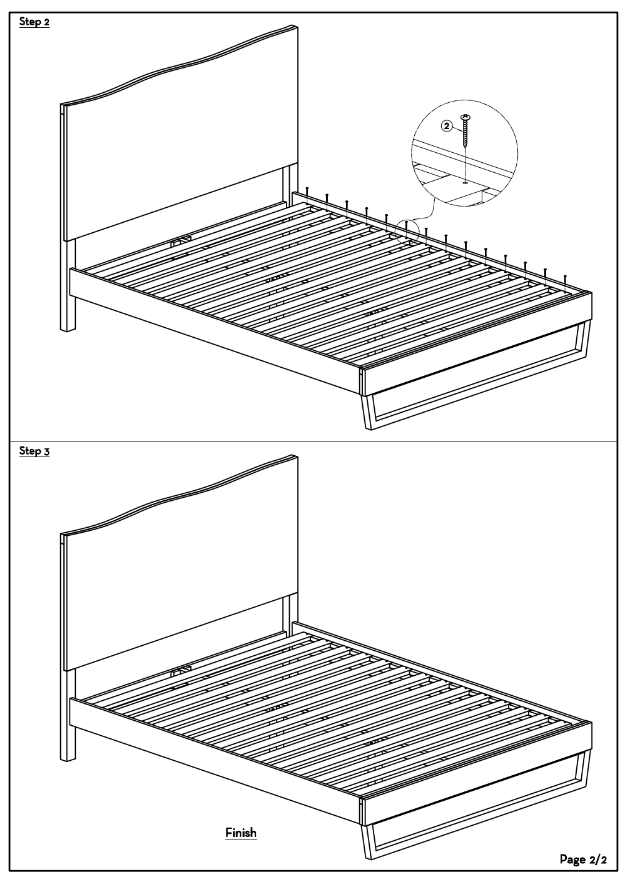 Step 2

2

Step 3

Finish

Page 2/2