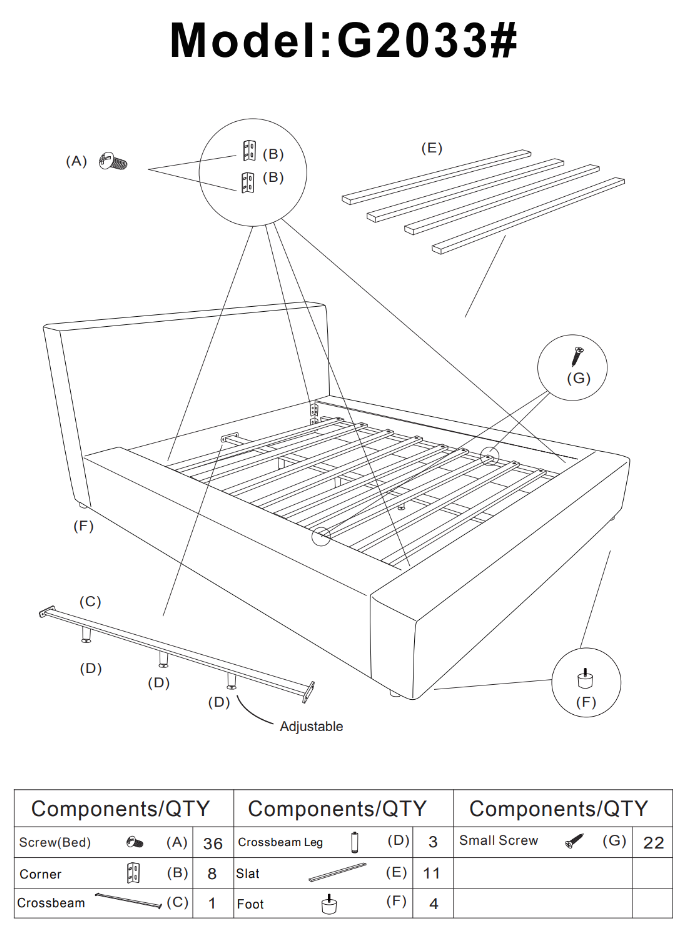 Model:G2033#

(A)
(B)
(B)
(E)
(G)
(F)
(C)
(D)
(D)
(D)
Adjustable
(F)

| Components/QTY | | Components/QTY | | Components/QTY | |
|---|---|---|---|---|---|
| Screw(Bed) (A) | 36 | Crossbeam Leg (D) | 3 | Small Screw (G) | 22 |
| Corner (B) | 8 | Slat (E) | 11 | | |
| Crossbeam (C) | 1 | Foot (F) | 4 | | |