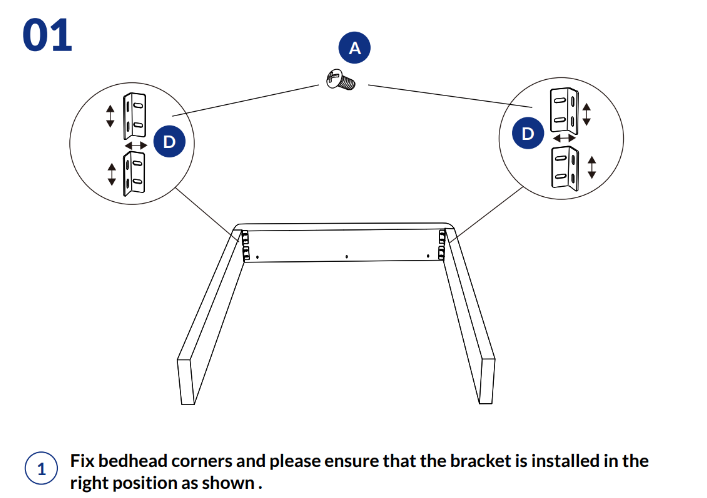 01

A

D

D

1 Fix bedhead corners and please ensure that the bracket is installed in the right position as shown .