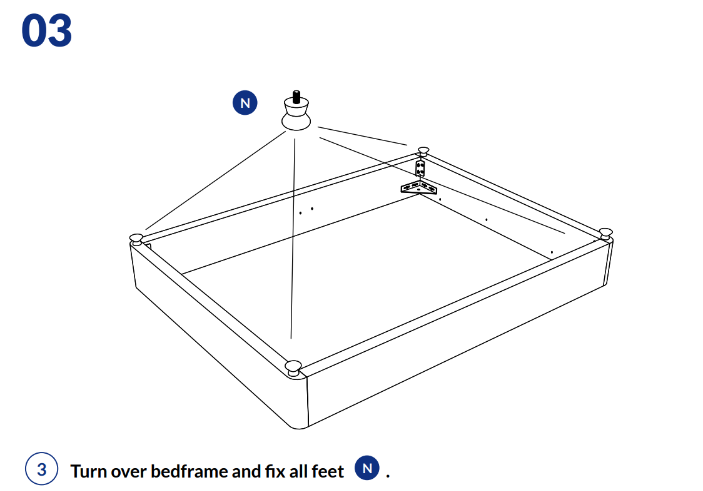 03

N

3 Turn over bedframe and fix all feet N .