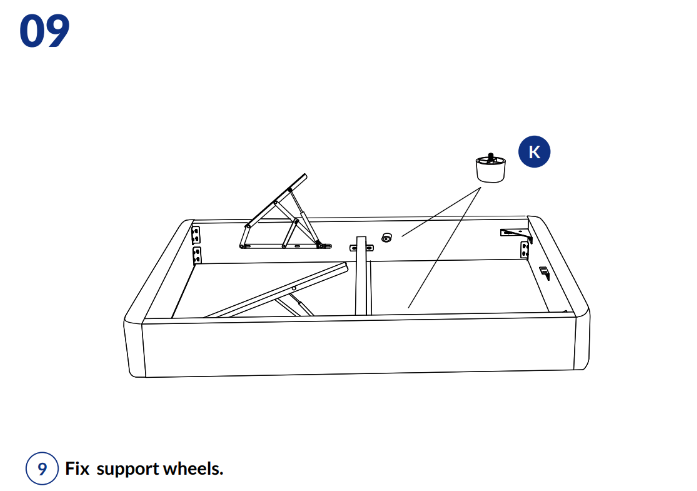 09

K

9 Fix support wheels.