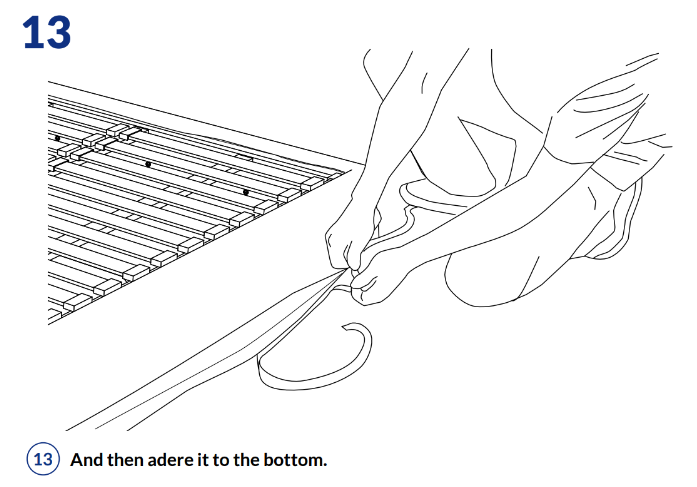 13

13 And then adere it to the bottom.