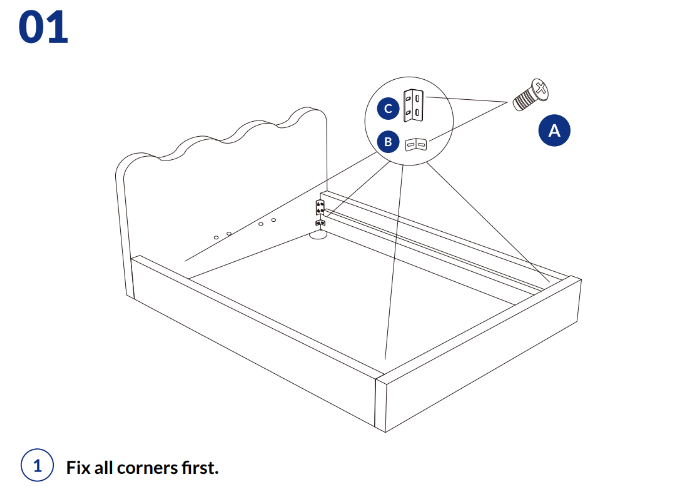 01

C

B

A

1 Fix all corners first.