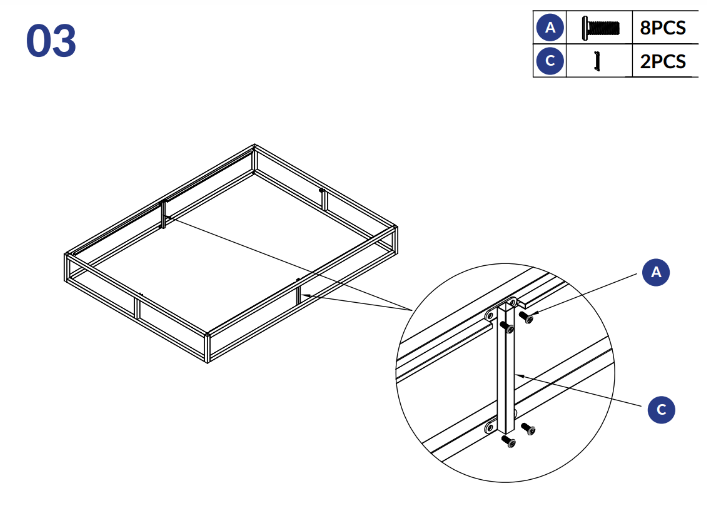 03

| A | | 8PCS |
|---|---|---|
| C | | 2PCS |

A

C