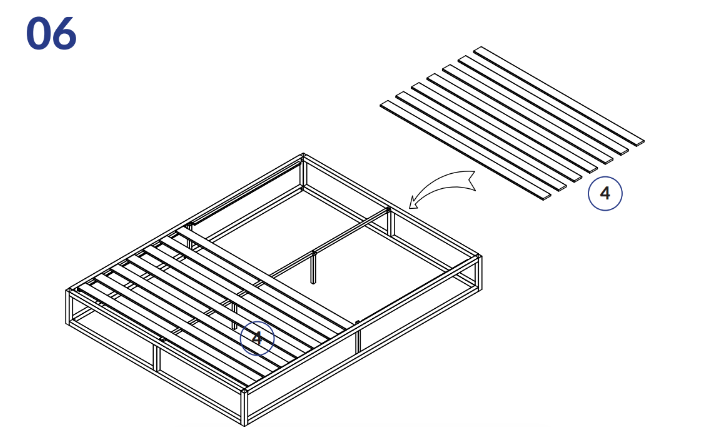 06

4

4