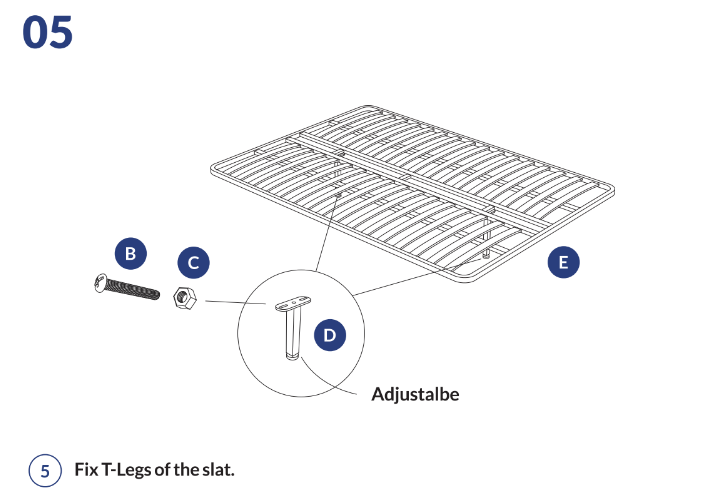 05

B

C

E

D

Adjustalbe

5 Fix T-Legs of the slat.