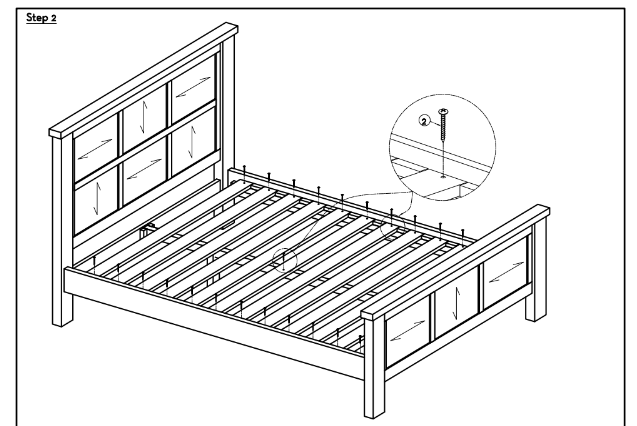 Step 2

2