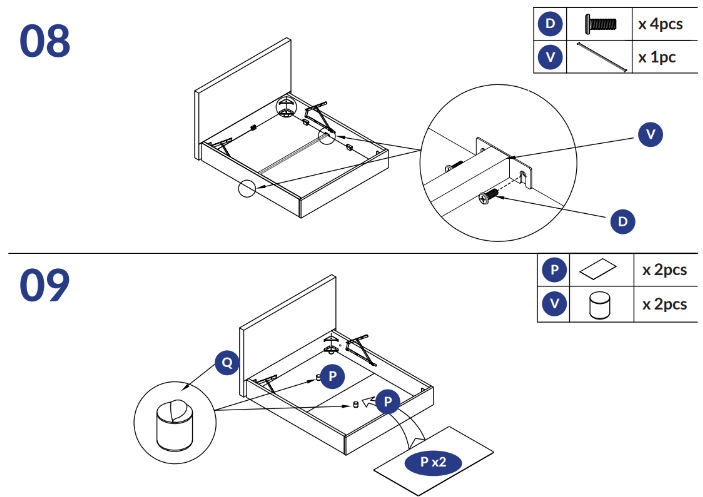 08

| D | | x 4pcs |
|---|---|---|
| V | | x 1pc |

V

D

09

| P | | x 2pcs |
|---|---|---|
| V | | x 2pcs |

Q

P

P

P x2