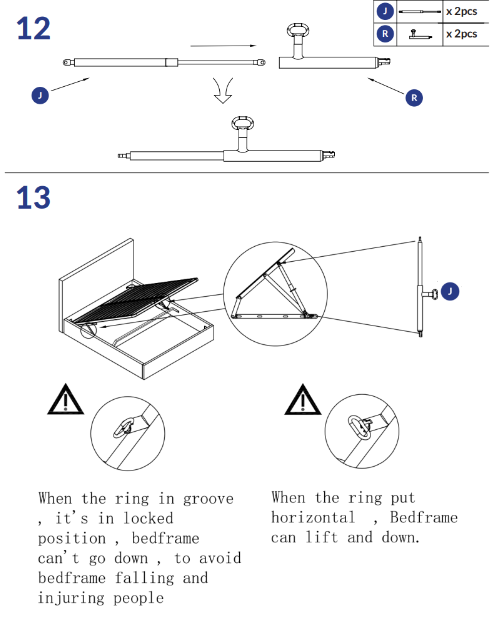 12

| J | x 2pcs |
|---|---|
| R | x 2pcs |

J

R

13

J

When the ring in groove , it's in locked position , bedframe can't go down , to avoid bedframe falling and injuring people

When the ring put horizontal , Bedframe can lift and down.