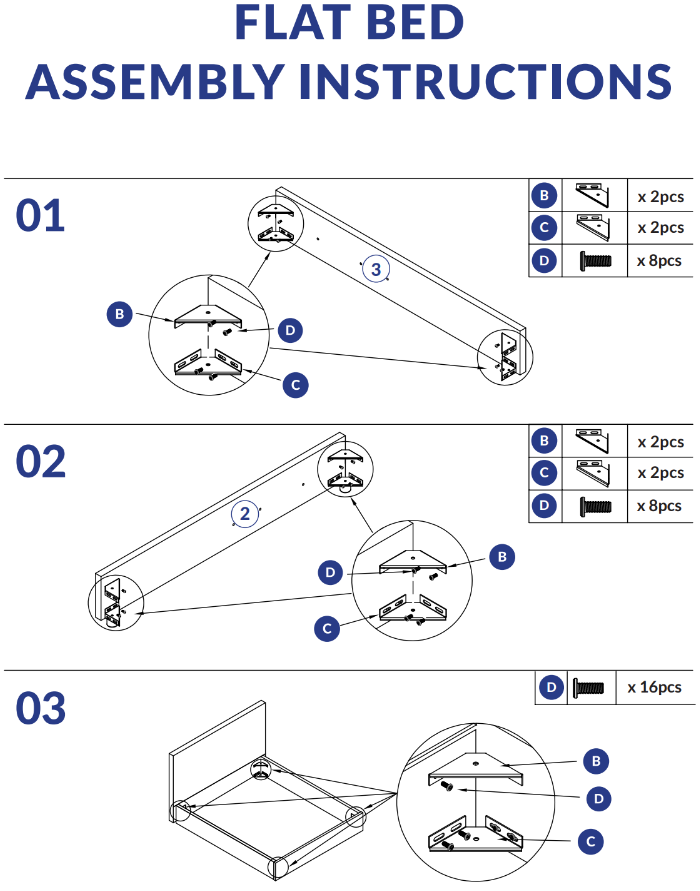 FLAT BED
ASSEMBLY INSTRUCTIONS

01

| B | | x 2pcs |
|---|---|---|
| C | | x 2pcs |
| D | | x 8pcs |

3

B

D

C

02

| B | | x 2pcs |
|---|---|---|
| C | | x 2pcs |
| D | | x 8pcs |

2

D

B

C

03

| D | | x 16pcs |
|---|---|---|

B

D

C