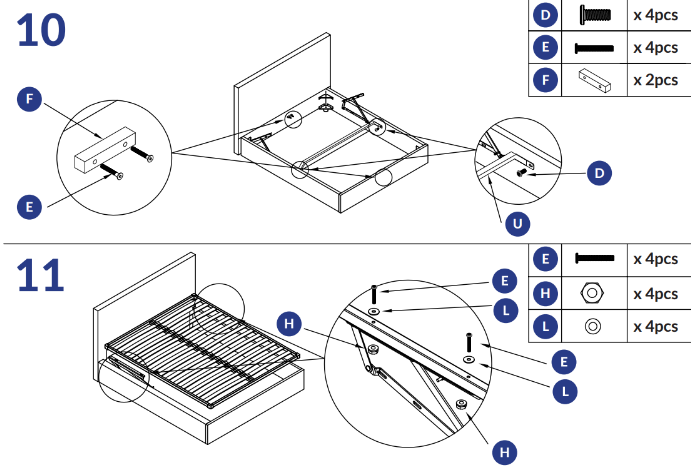 10

| D | | x 4pcs |
|---|---|---|
| E | | x 4pcs |
| F | | x 2pcs |

F

E

D

U

11

| E | | x 4pcs |
|---|---|---|
| H | | x 4pcs |
| L | | x 4pcs |

E

L

H

E

L

H