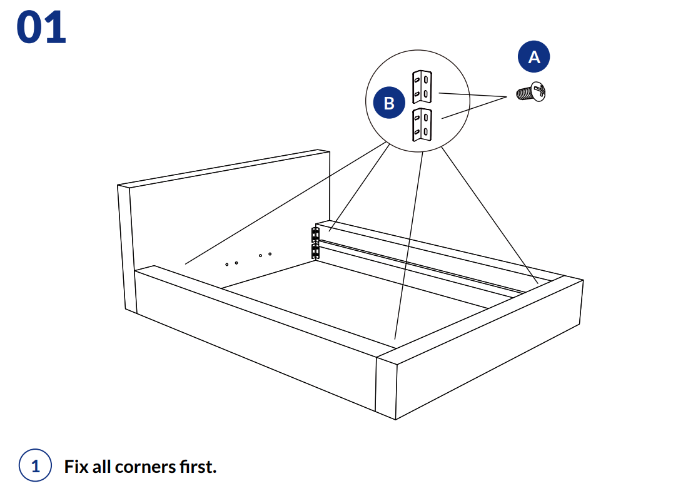 01

A

B

1 Fix all corners first.