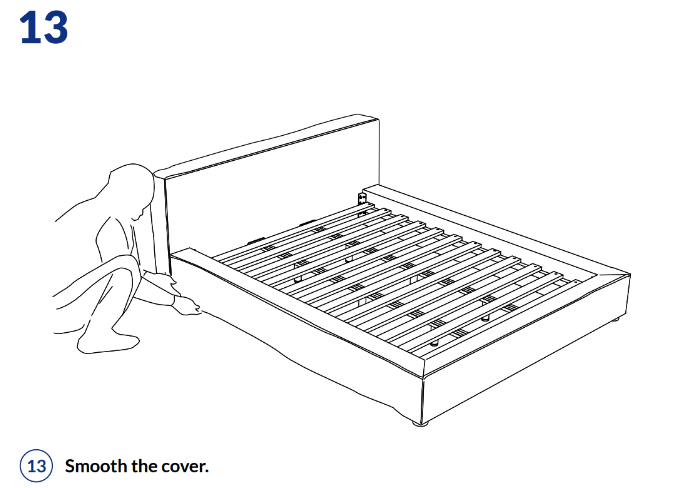 13

13 Smooth the cover.