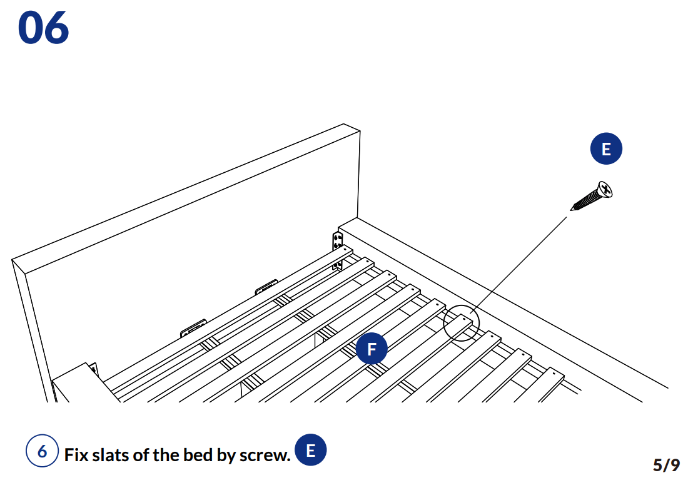 06

E

F

6 Fix slats of the bed by screw. E

5/9