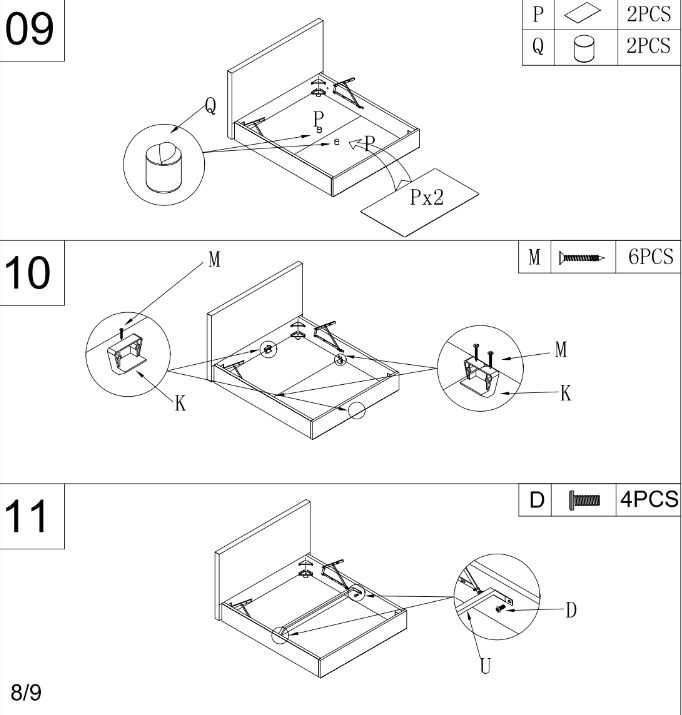 09

| P | | 2PCS |
|---|---|---|
| Q | | 2PCS |

Q
P
P
Px2

10

| M | | 6PCS |
|---|---|---|

M
K
M
K

11

| D | | 4PCS |
|---|---|---|

D
U

8/9