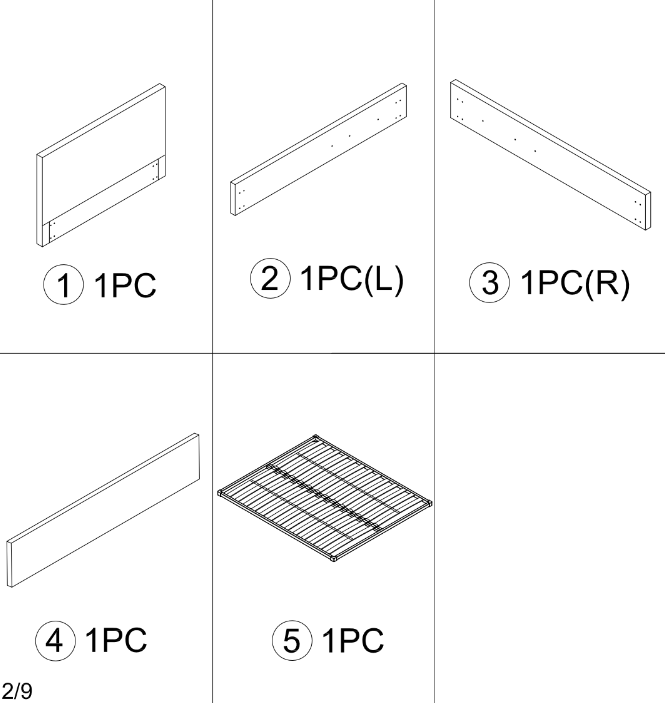 ① 1PC

② 1PC(L)

③ 1PC(R)

④ 1PC

⑤ 1PC

2/9