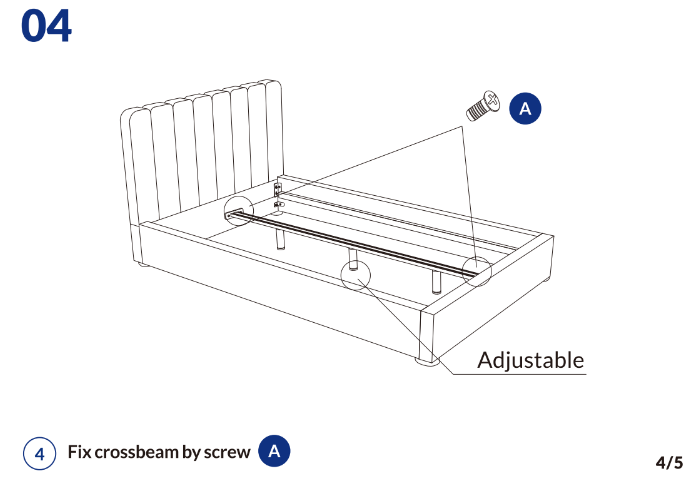 04

A

Adjustable

4 Fix crossbeam by screw A

4/5