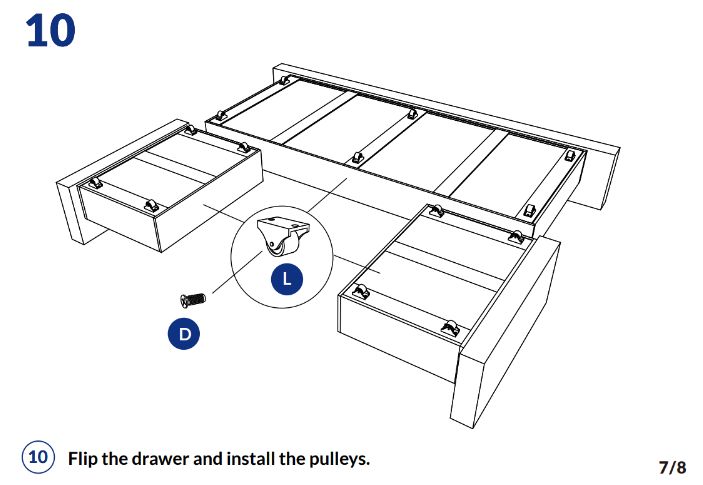 10

L

D

10 Flip the drawer and install the pulleys.

7/8