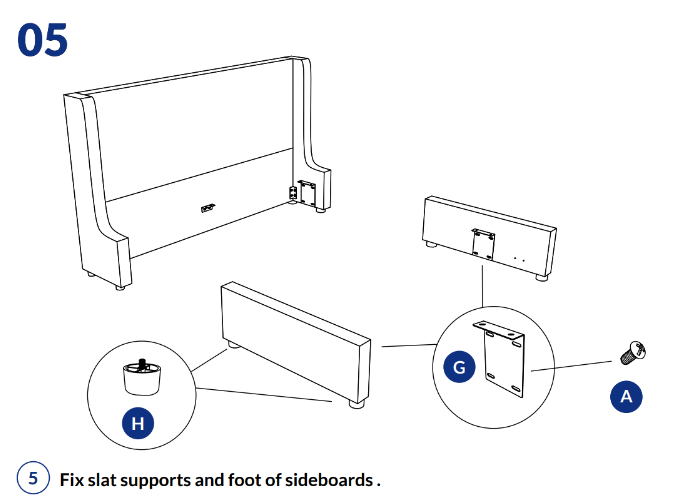 05

H

G

A

5 Fix slat supports and foot of sideboards .