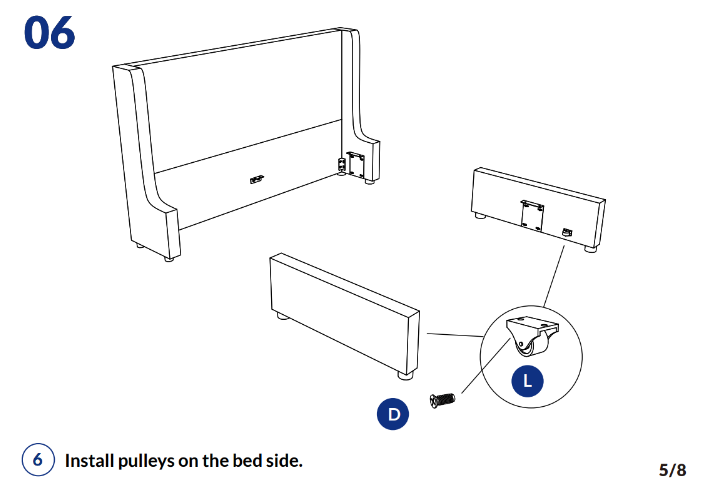 06

L

D

6 Install pulleys on the bed side.

5/8