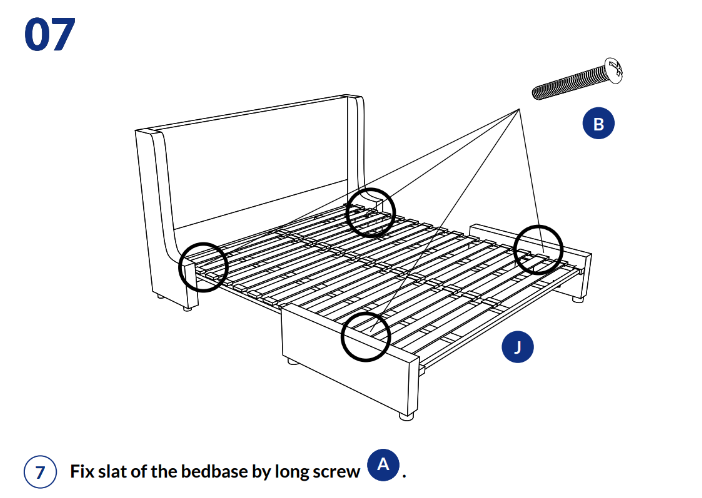 07

B

J

7 Fix slat of the bedbase by long screw A.