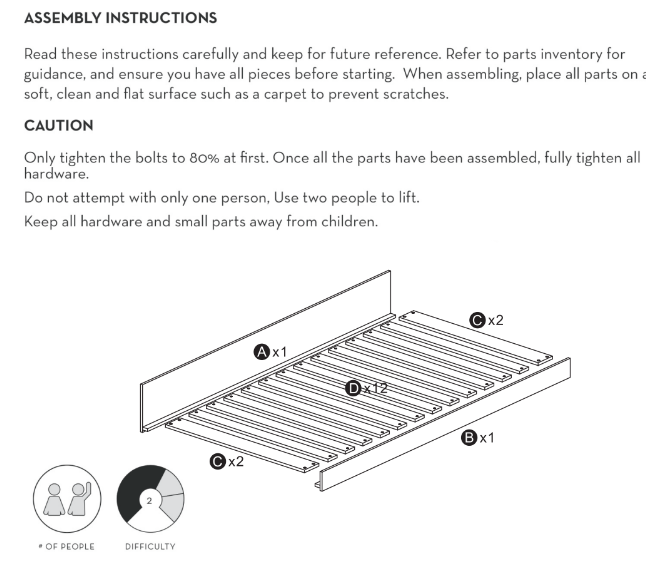 ASSEMBLY INSTRUCTIONS

Read these instructions carefully and keep for future reference. Refer to parts inventory for guidance, and ensure you have all pieces before starting. When assembling, place all parts on a soft, clean and flat surface such as a carpet to prevent scratches.

CAUTION

Only tighten the bolts to 80% at first. Once all the parts have been assembled, fully tighten all hardware.

Do not attempt with only one person, Use two people to lift.

Keep all hardware and small parts away from children.

C x2

A x1

D x12

B x1

C x2

2

# OF PEOPLE

DIFFICULTY