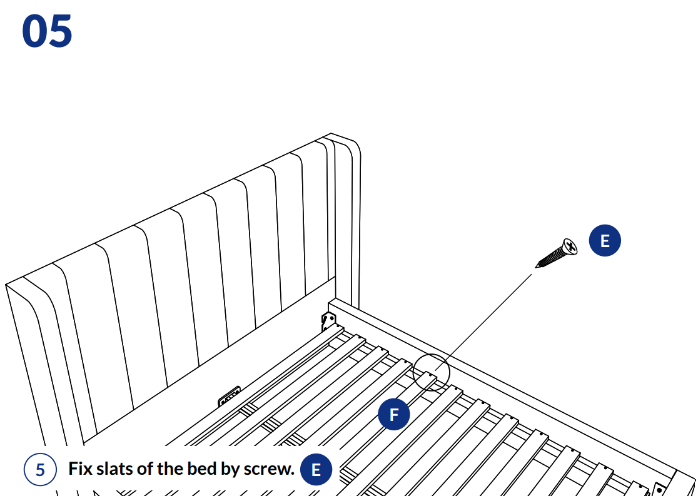 05

E

F

5 Fix slats of the bed by screw. E