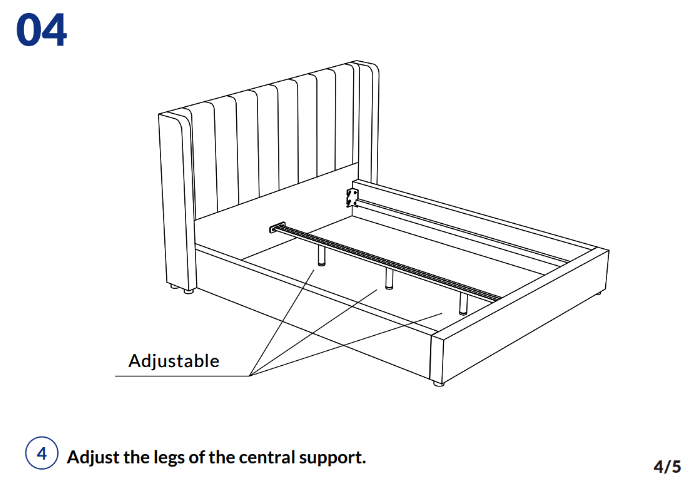 04

Adjustable

4 Adjust the legs of the central support.

4/5