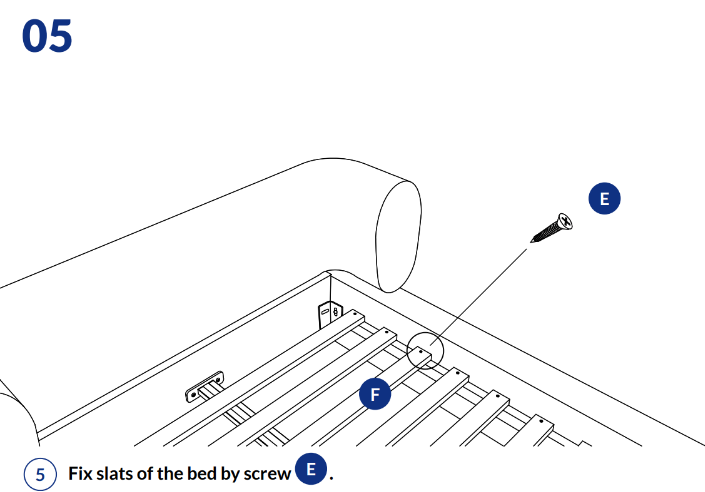 05

E

F

5 Fix slats of the bed by screw E.