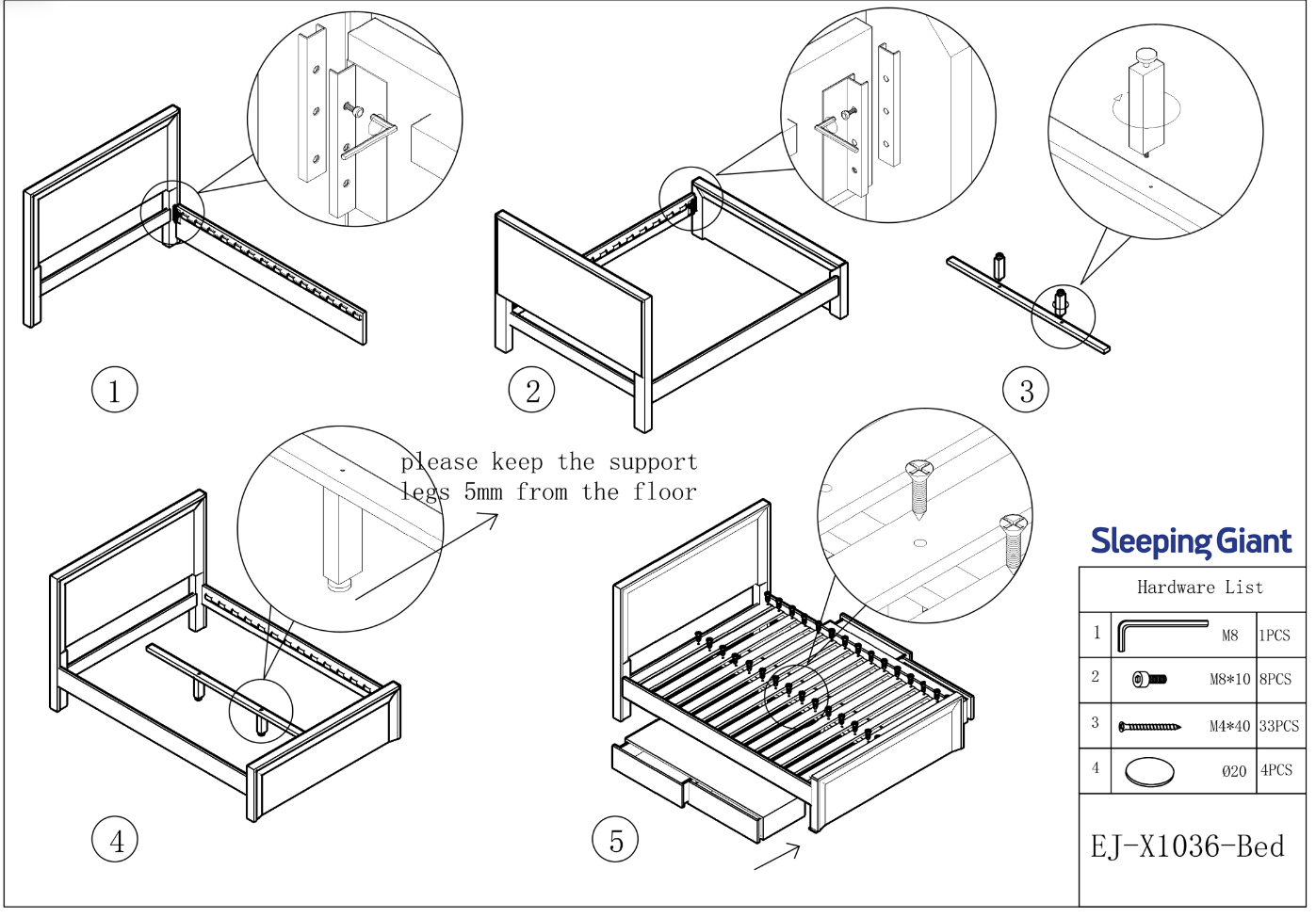 1

2

3

please keep the support legs 5mm from the floor

4

5

Sleeping Giant

Hardware List

| 1 | M8 | 1PCS |
|---|---|---|
| 2 | M8*10 | 8PCS |
| 3 | M4*40 | 33PCS |
| 4 | Ø20 | 4PCS |

EJ-X1036-Bed