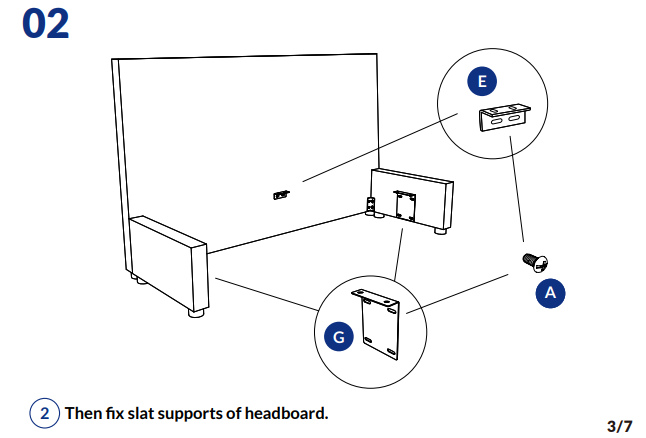 02

E

A

G

2 Then fix slat supports of headboard.

3/7