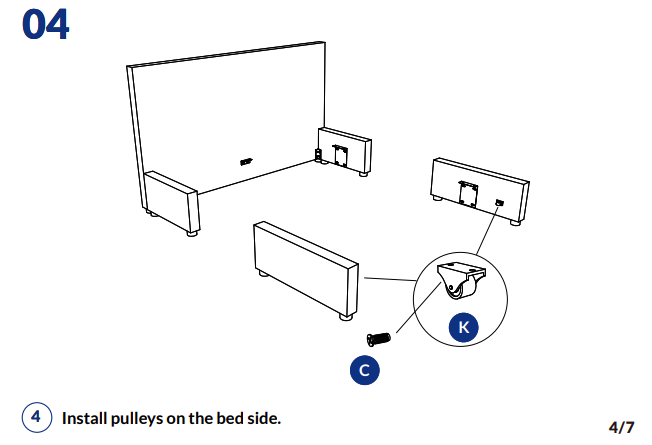 04

K

C

4 Install pulleys on the bed side.

4/7